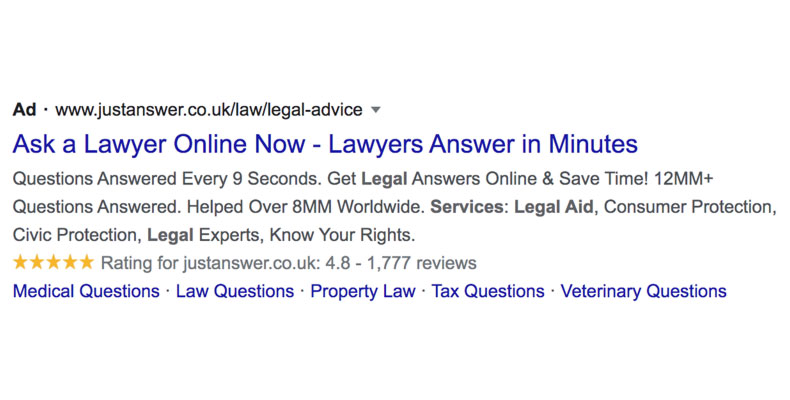 Ad · www.justanswer.co.uk/law/legal-advice

Ask a Lawyer Online Now - Lawyers Answer in Minutes

Questions Answered Every 9 Seconds. Get Legal Answers Online & Save Time! 12MM+ Questions Answered. Helped Over 8MM Worldwide. Services: Legal Aid, Consumer Protection, Civic Protection, Legal Experts, Know Your Rights.

★★★★★ Rating for justanswer.co.uk: 4.8 - 1,777 reviews

Medical Questions · Law Questions · Property Law · Tax Questions · Veterinary Questions